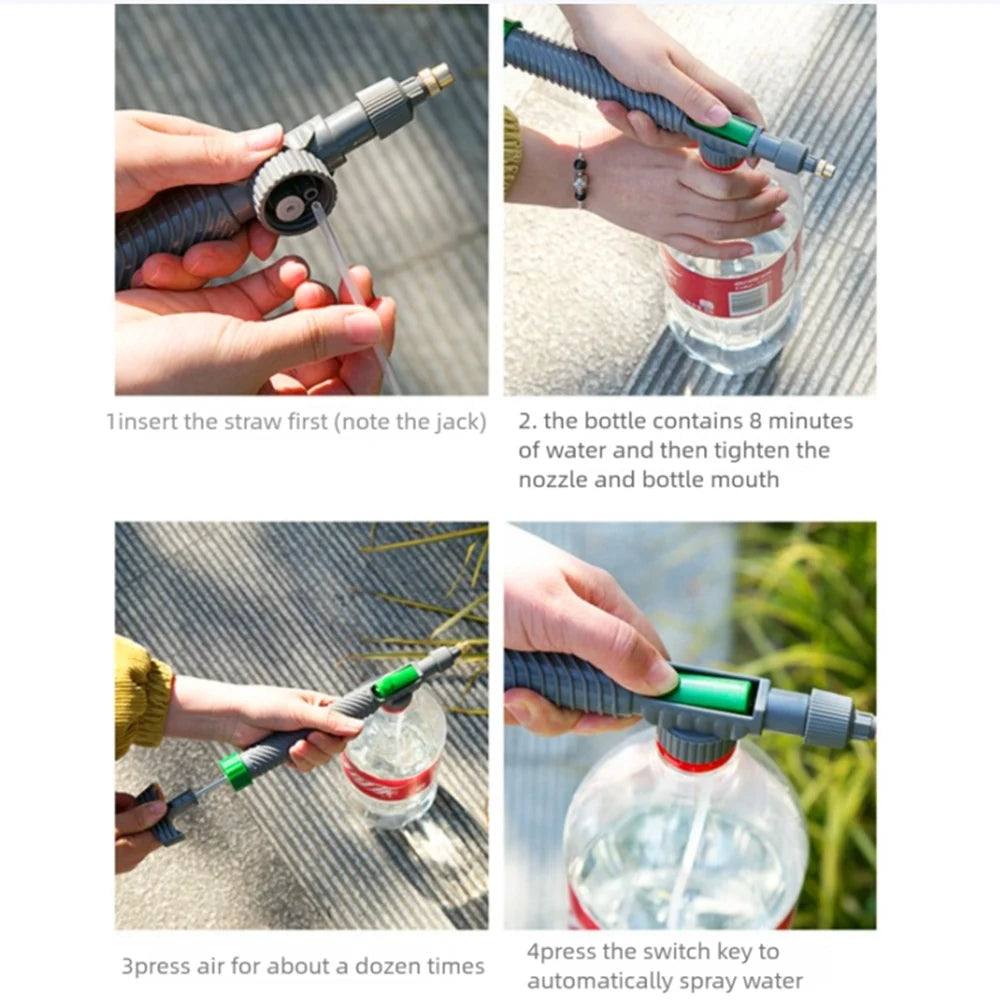 1insert the straw first (note the jack)

2. the bottle contains 8 minutes of water and then tighten the nozzle and bottle mouth

3press air for about a dozen times

4press the switch key to automatically spray water