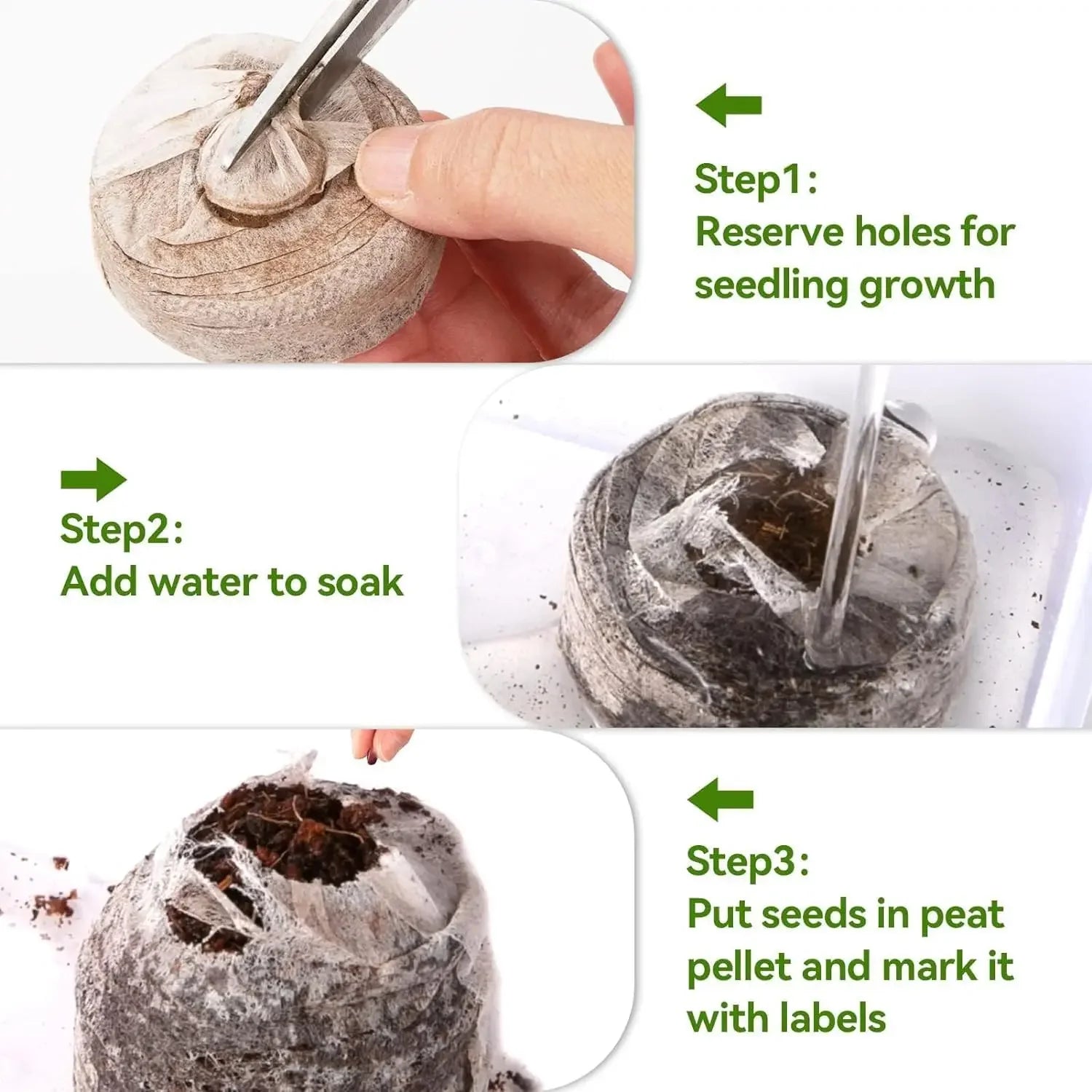 Step1:
Reserve holes for seedling growth

Step2:
Add water to soak

Step3:
Put seeds in peat pellet and mark it with labels